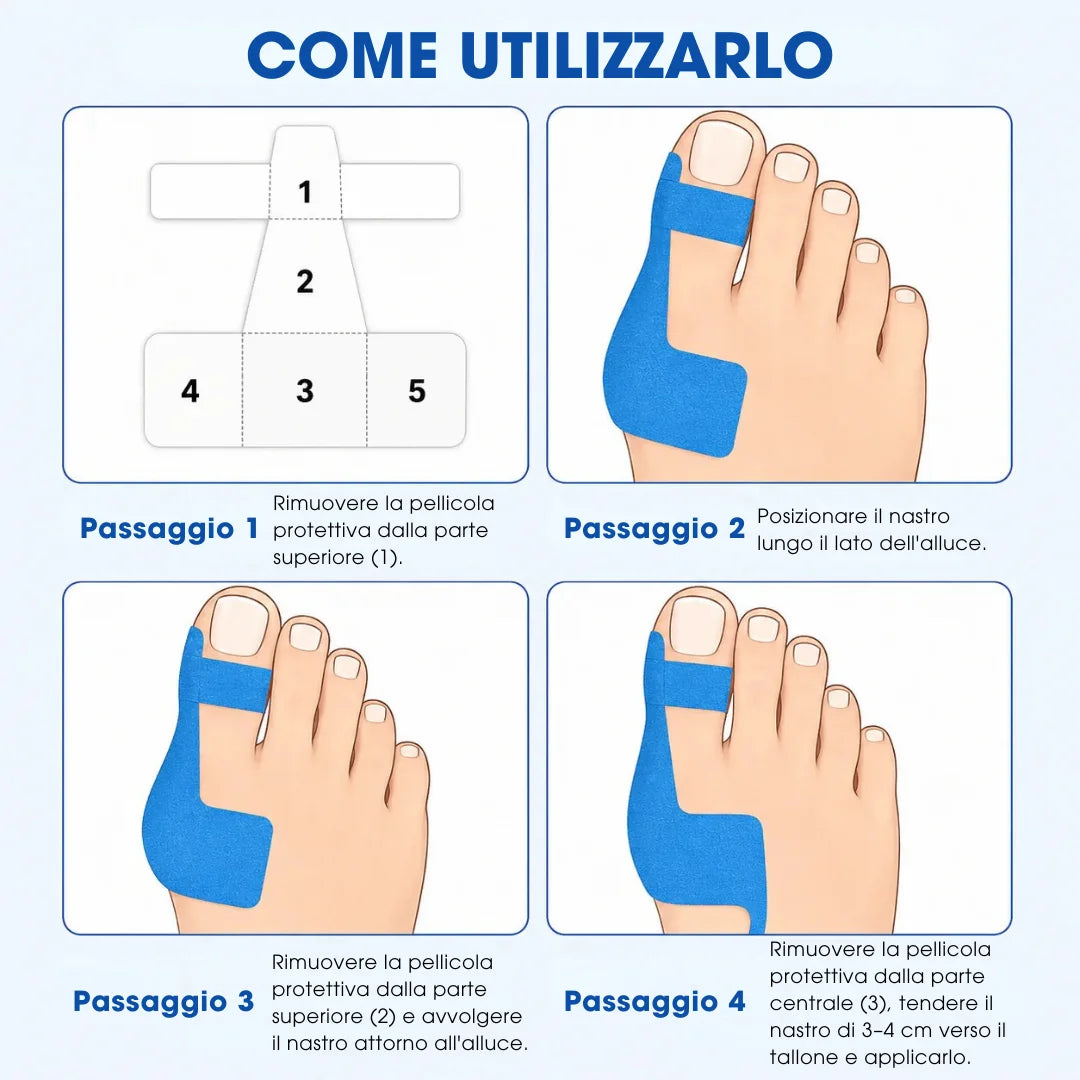 COME UTILIZZARLO

1
2
4
3
5

Passaggio 1 Rimuovere la pellicola protettiva dalla parte superiore (1).

Passaggio 2 Posizionare il nastro lungo il lato dell'alluce.

Passaggio 3 Rimuovere la pellicola protettiva dalla parte superiore (2) e avvolgere il nastro attorno all'alluce.

Passaggio 4 Rimuovere la pellicola protettiva dalla parte centrale (3), tendere il nastro di 3–4 cm verso il tallone e applicarlo.